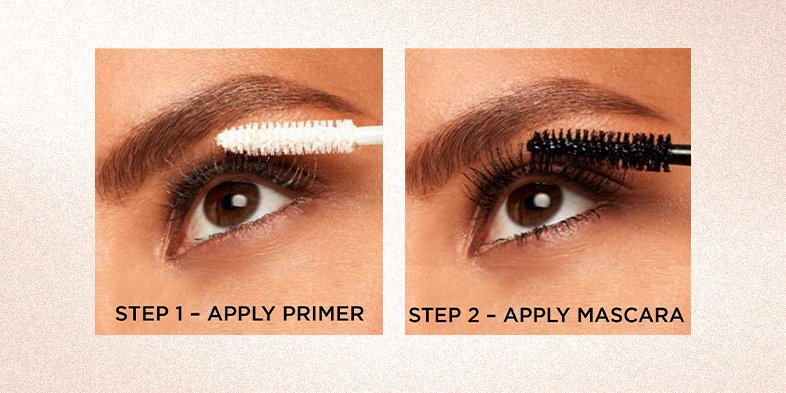 STEP 1 – APPLY PRIMER

STEP 2 – APPLY MASCARA